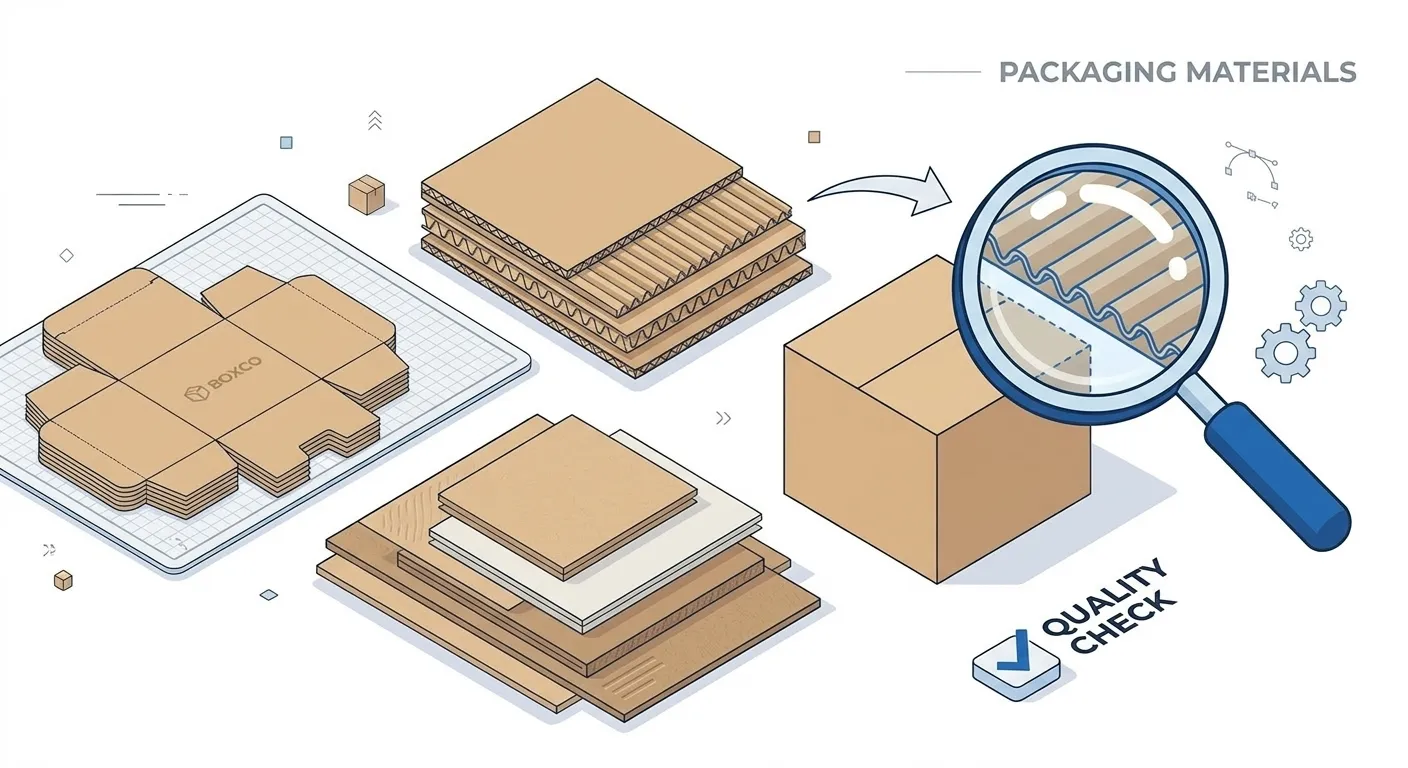 PACKAGING MATERIALS

BOXCO

QUALITY CHECK